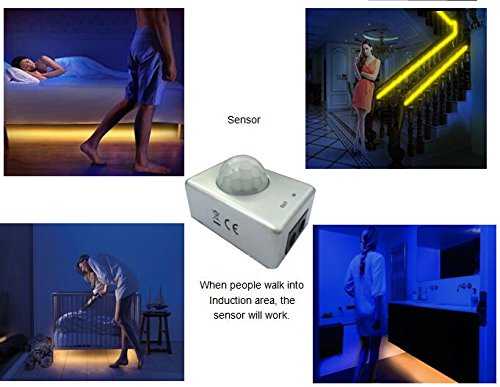 Sensor

CE

When people walk into Induction area, the sensor will work.